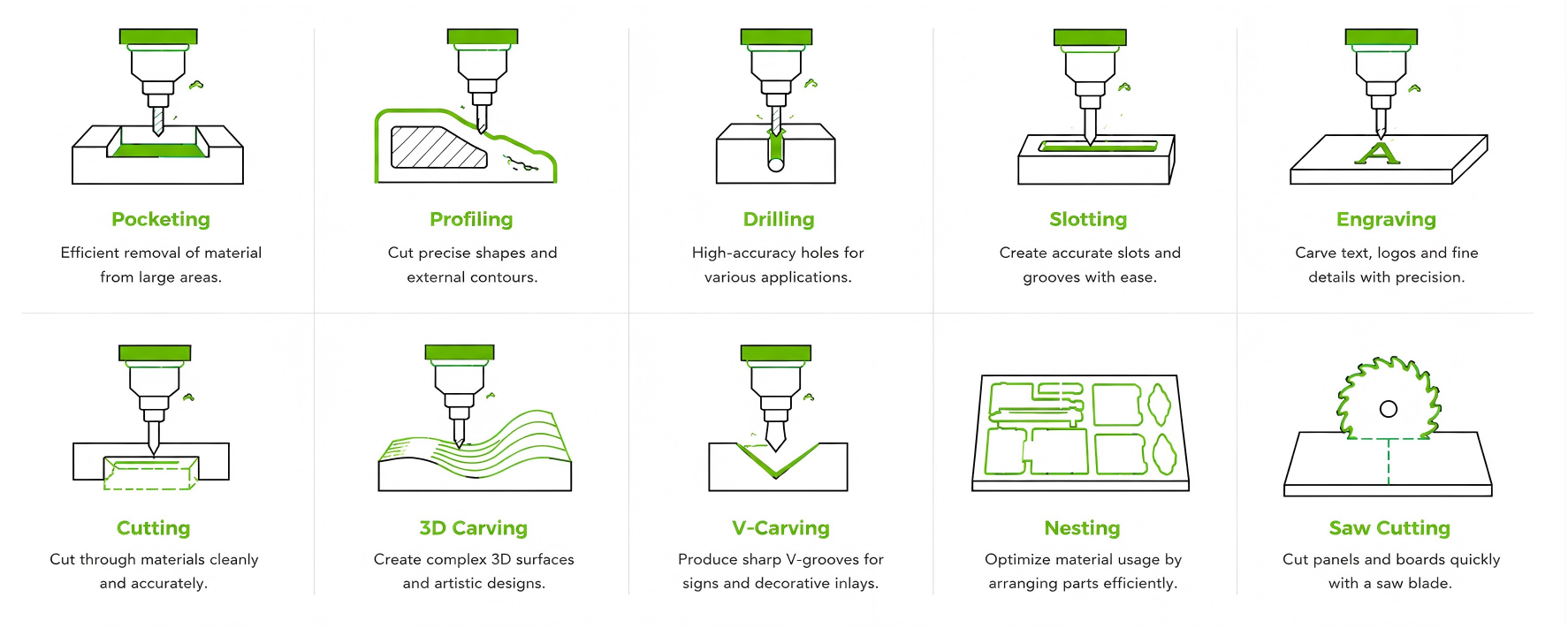 Pocketing
Efficient removal of material from large areas.

Profiling
Cut precise shapes and external contours.

Drilling
High-accuracy holes for various applications.

Slotting
Create accurate slots and grooves with ease.

A

Engraving
Carve text, logos and fine details with precision.

Cutting
Cut through materials cleanly and accurately.

3D Carving
Create complex 3D surfaces and artistic designs.

V-Carving
Produce sharp V-grooves for signs and decorative inlays.

Nesting
Optimize material usage by arranging parts efficiently.

Saw Cutting
Cut panels and boards quickly with a saw blade.