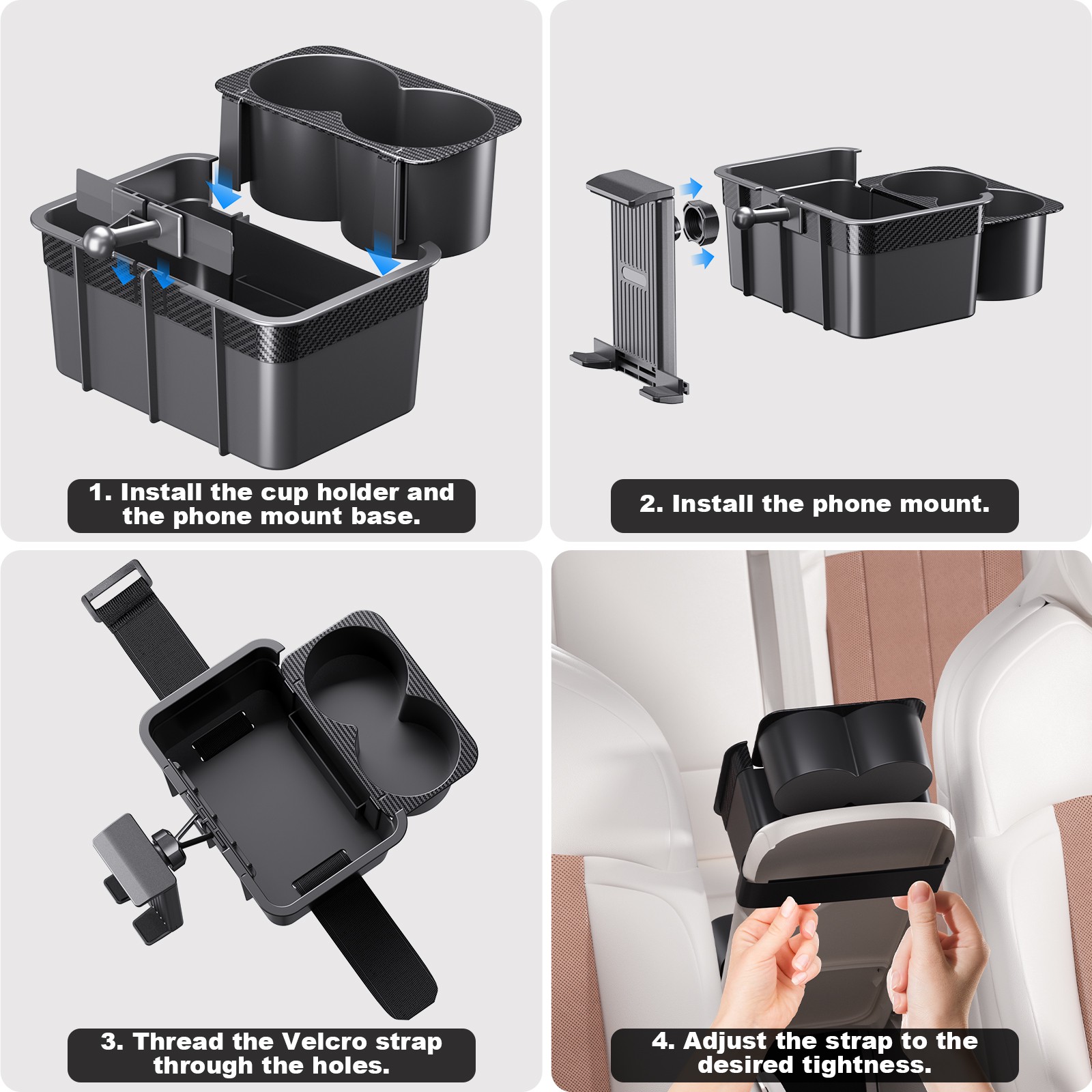 1. Install the cup holder and the phone mount base.

2. Install the phone mount.

3. Thread the Velcro strap through the holes.

4. Adjust the strap to the desired tightness.