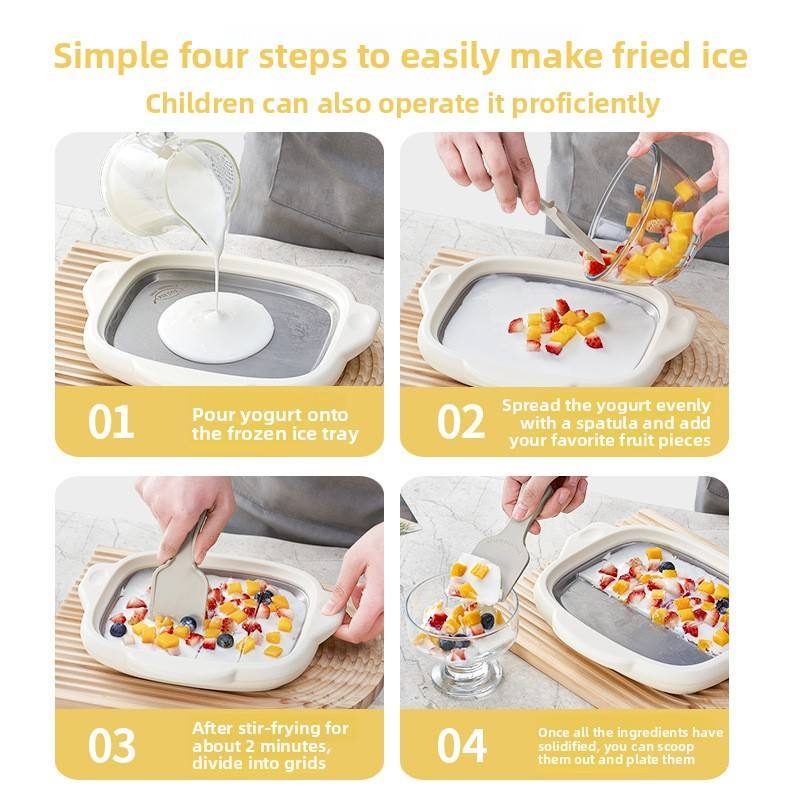 Simple four steps to easily make fried ice

Children can also operate it proficiently

01 Pour yogurt onto the frozen ice tray

02 Spread the yogurt evenly with a spatula and add your favorite fruit pieces

03 After stir-frying for about 2 minutes, divide into grids

04 Once all the ingredients have solidified, you can scoop them out and plate them