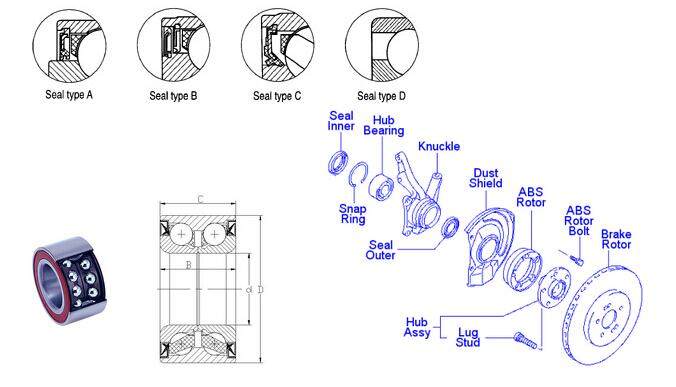 Seal type A
Seal type B
Seal type C
Seal type D

C
B
d
D

Seal Inner
Hub Bearing
Knuckle
Snap Ring
Seal Outer
Dust Shield
ABS Rotor
ABS Rotor Bolt
Brake Rotor
Hub Assy
Lug Stud