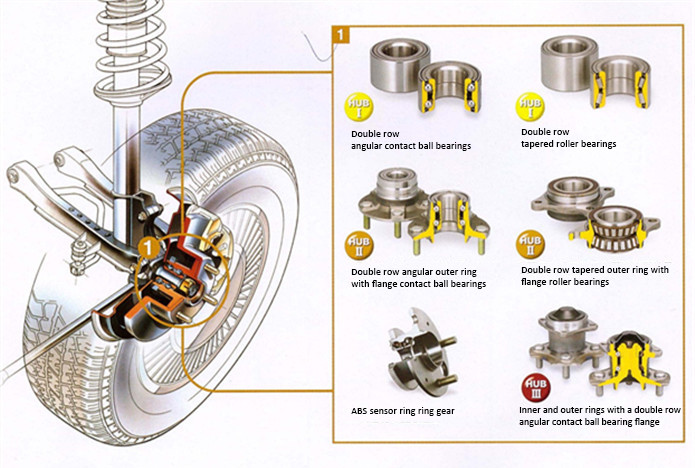 1

1

HUB I

Double row angular contact ball bearings

HUB I

Double row tapered roller bearings

HUB II

Double row angular outer ring with flange contact ball bearings

HUB II

Double row tapered outer ring with flange roller bearings

ABS sensor ring ring gear

HUB III

Inner and outer rings with a double row angular contact ball bearing flange