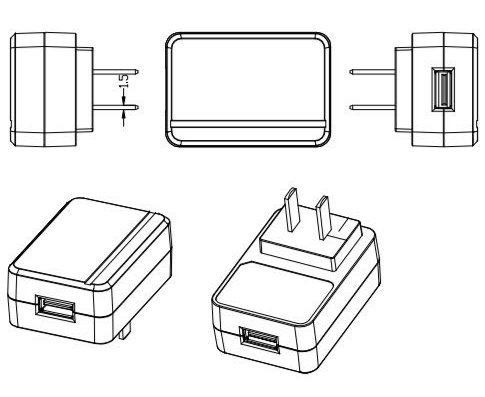 1.5