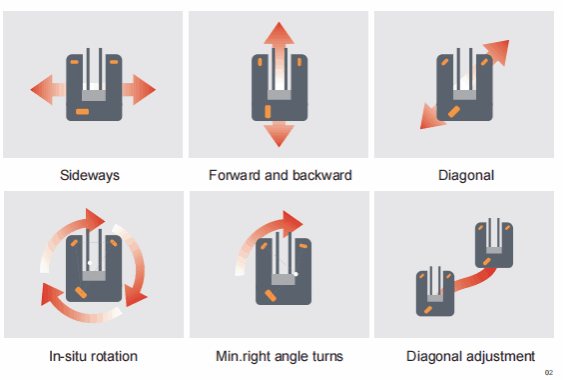 Sideways

Forward and backward

Diagonal

In-situ rotation

Min.right angle turns

Diagonal adjustment

02