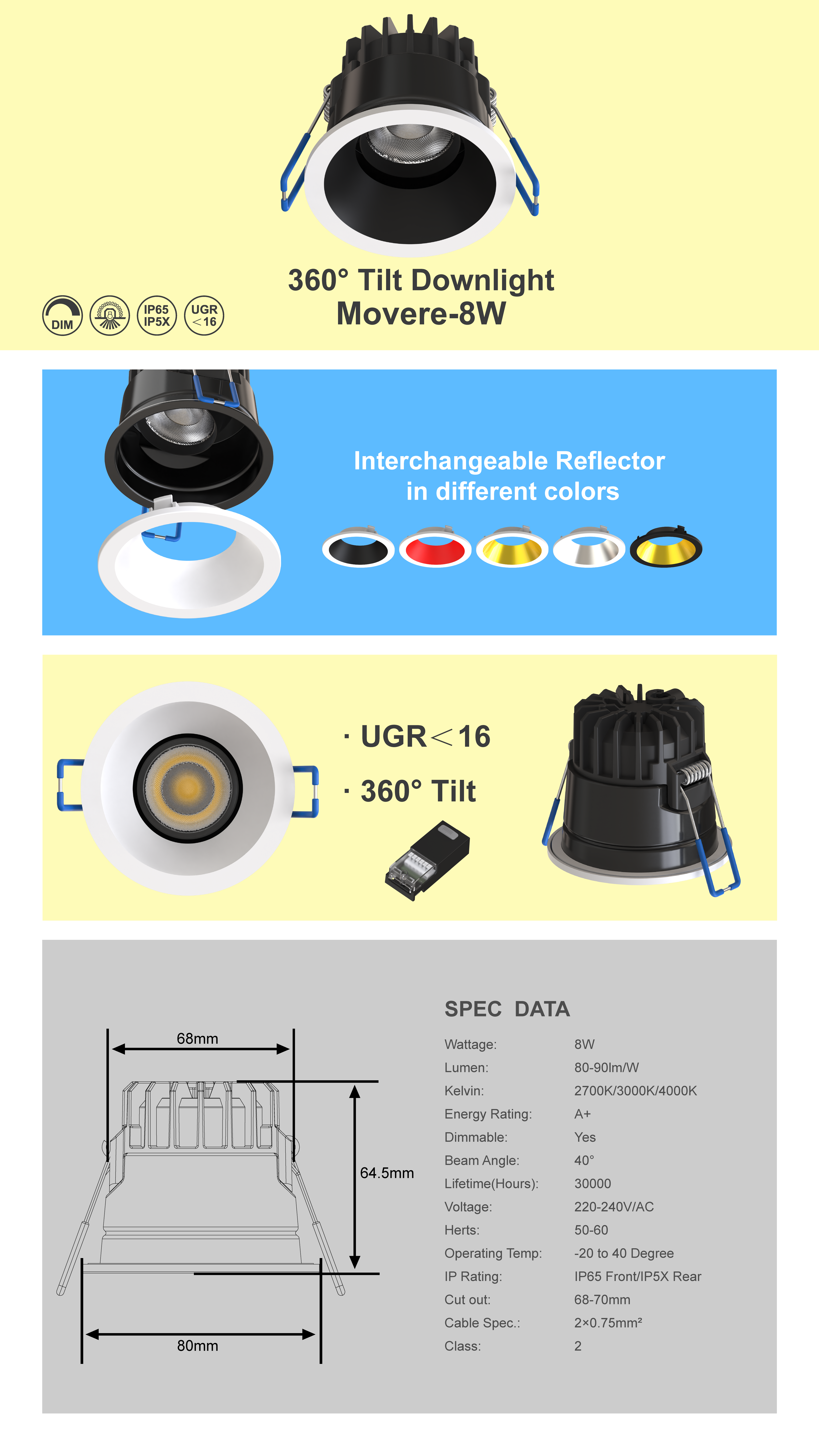 DIM IP65 IP5X UGR <16

360° Tilt Downlight
Movere-8W

Interchangeable Reflector
in different colors

· UGR<16
· 360° Tilt

68mm
64.5mm
80mm

SPEC DATA

| | |
|---|---|
| Wattage: | 8W |
| Lumen: | 80-90lm/W |
| Kelvin: | 2700K/3000K/4000K |
| Energy Rating: | A+ |
| Dimmable: | Yes |
| Beam Angle: | 40° |
| Lifetime(Hours): | 30000 |
| Voltage: | 220-240V/AC |
| Herts: | 50-60 |
| Operating Temp: | -20 to 40 Degree |
| IP Rating: | IP65 Front/IP5X Rear |
| Cut out: | 68-70mm |
| Cable Spec.: | 2×0.75mm² |
| Class: | 2 |