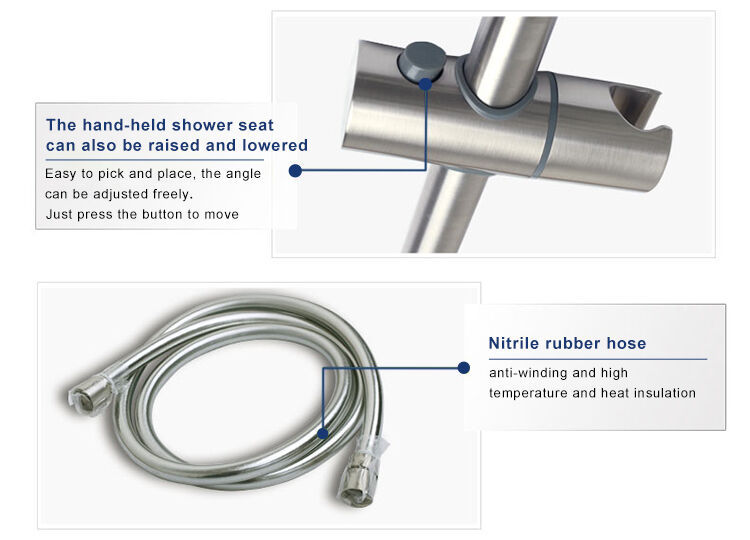 The hand-held shower seat can also be raised and lowered

Easy to pick and place, the angle can be adjusted freely.
Just press the button to move

Nitrile rubber hose

anti-winding and high temperature and heat insulation