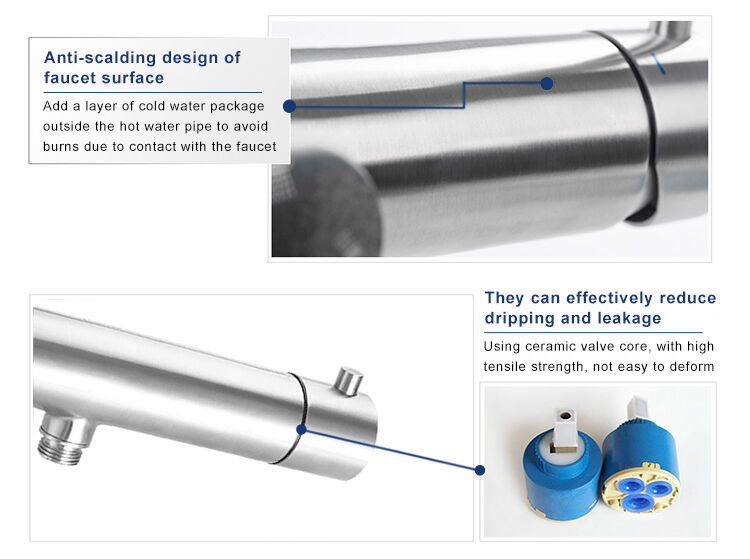 Anti-scalding design of faucet surface

Add a layer of cold water package outside the hot water pipe to avoid burns due to contact with the faucet

They can effectively reduce dripping and leakage

Using ceramic valve core, with high tensile strength, not easy to deform