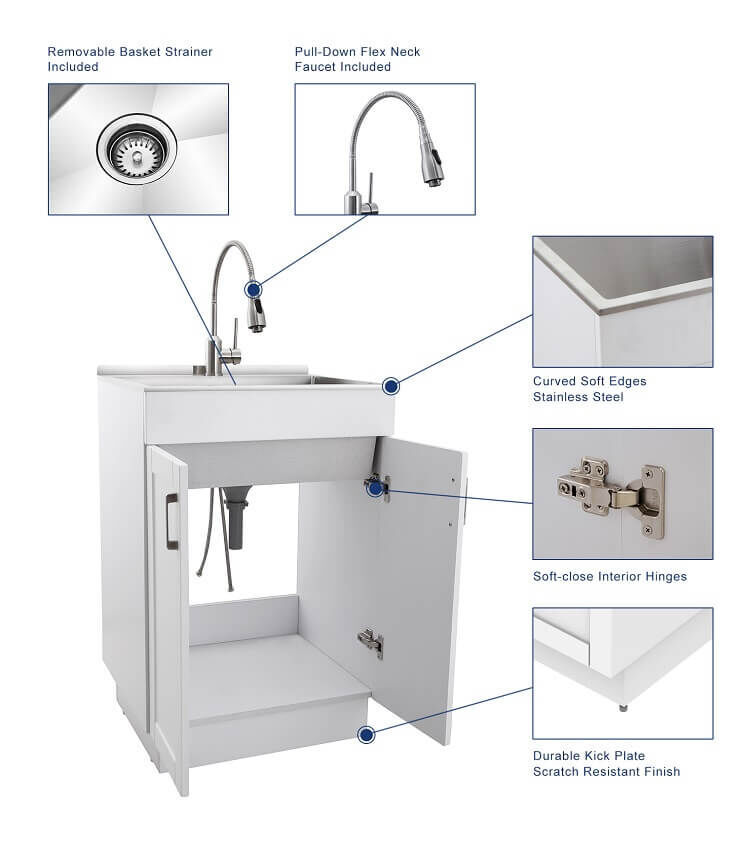 Removable Basket Strainer Included

Pull-Down Flex Neck Faucet Included

Curved Soft Edges Stainless Steel

Soft-close Interior Hinges

Durable Kick Plate Scratch Resistant Finish