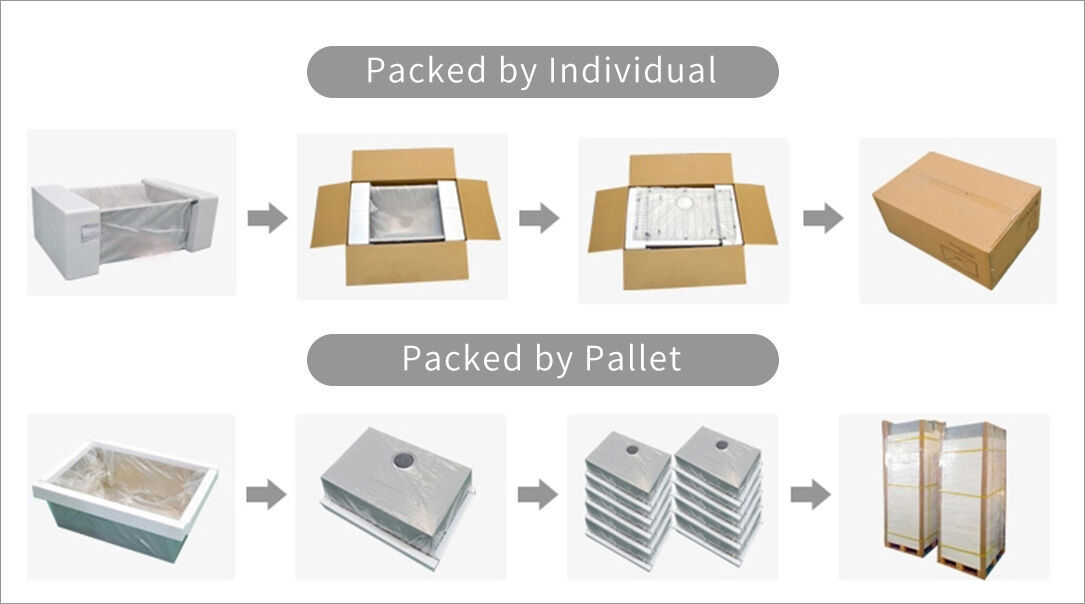 Packed by Individual

Packed by Pallet