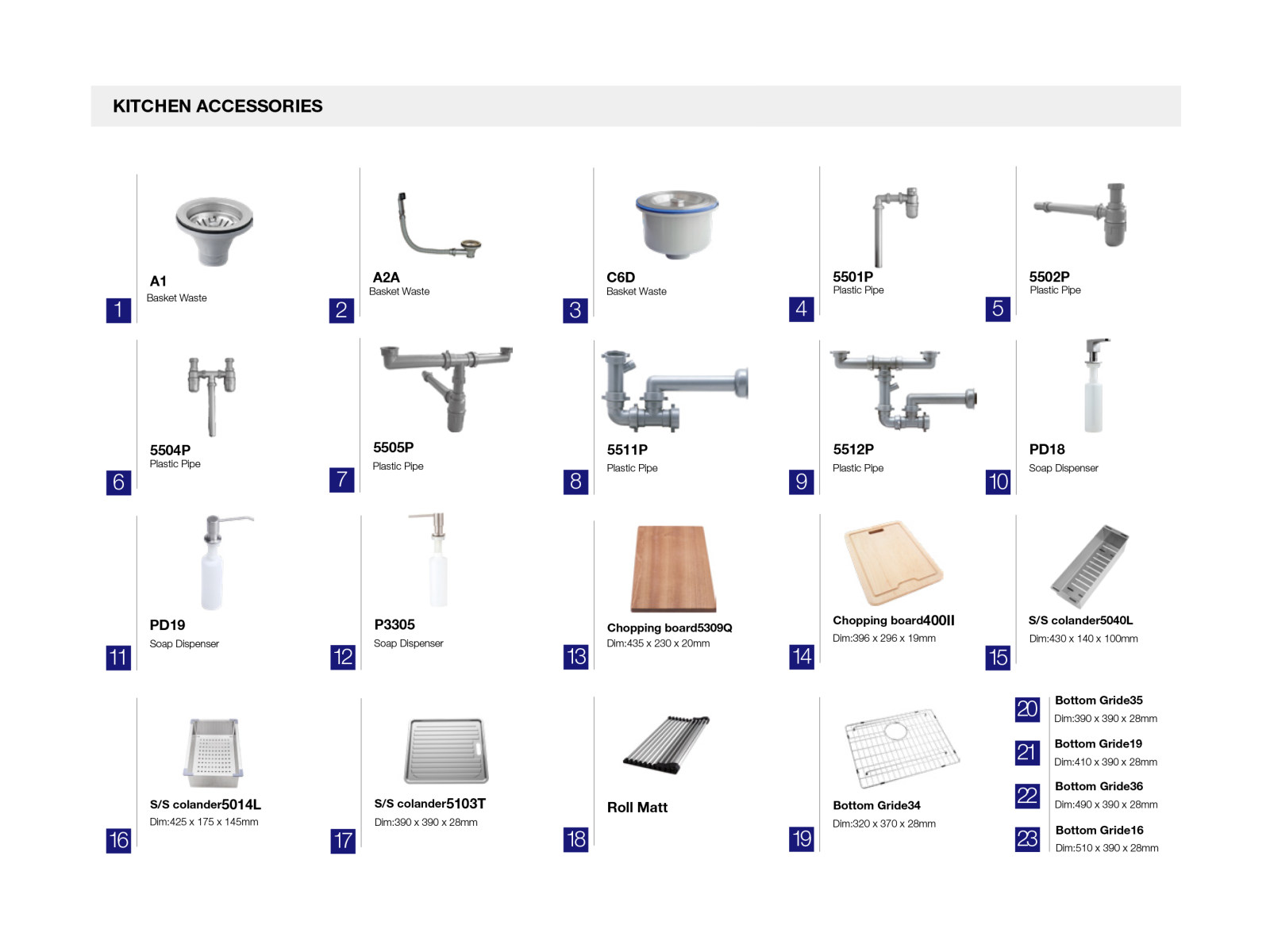 KITCHEN ACCESSORIES

1
A1
Basket Waste

2
A2A
Basket Waste

3
C6D
Basket Waste

4
5501P
Plastic Pipe

5
5502P
Plastic Pipe

6
5504P
Plastic Pipe

7
5505P
Plastic Pipe

8
5511P
Plastic Pipe

9
5512P
Plastic Pipe

10
PD18
Soap Dispenser

11
PD19
Soap Dispenser

12
P3305
Soap Dispenser

13
Chopping board5309Q
Dim:435 x 230 x 20mm

14
Chopping board400II
Dim:396 x 296 x 19mm

15
S/S colander5040L
Dim:430 x 140 x 100mm

16
S/S colander5014L
Dim:425 x 175 x 145mm

17
S/S colander5103T
Dim:390 x 390 x 28mm

18
Roll Matt

19
Bottom Gride34
Dim:320 x 370 x 28mm

20
Bottom Gride35
Dim:390 x 390 x 28mm

21
Bottom Gride19
Dim:410 x 390 x 28mm

22
Bottom Gride36
Dim:490 x 390 x 28mm

23
Bottom Gride16
Dim:510 x 390 x 28mm