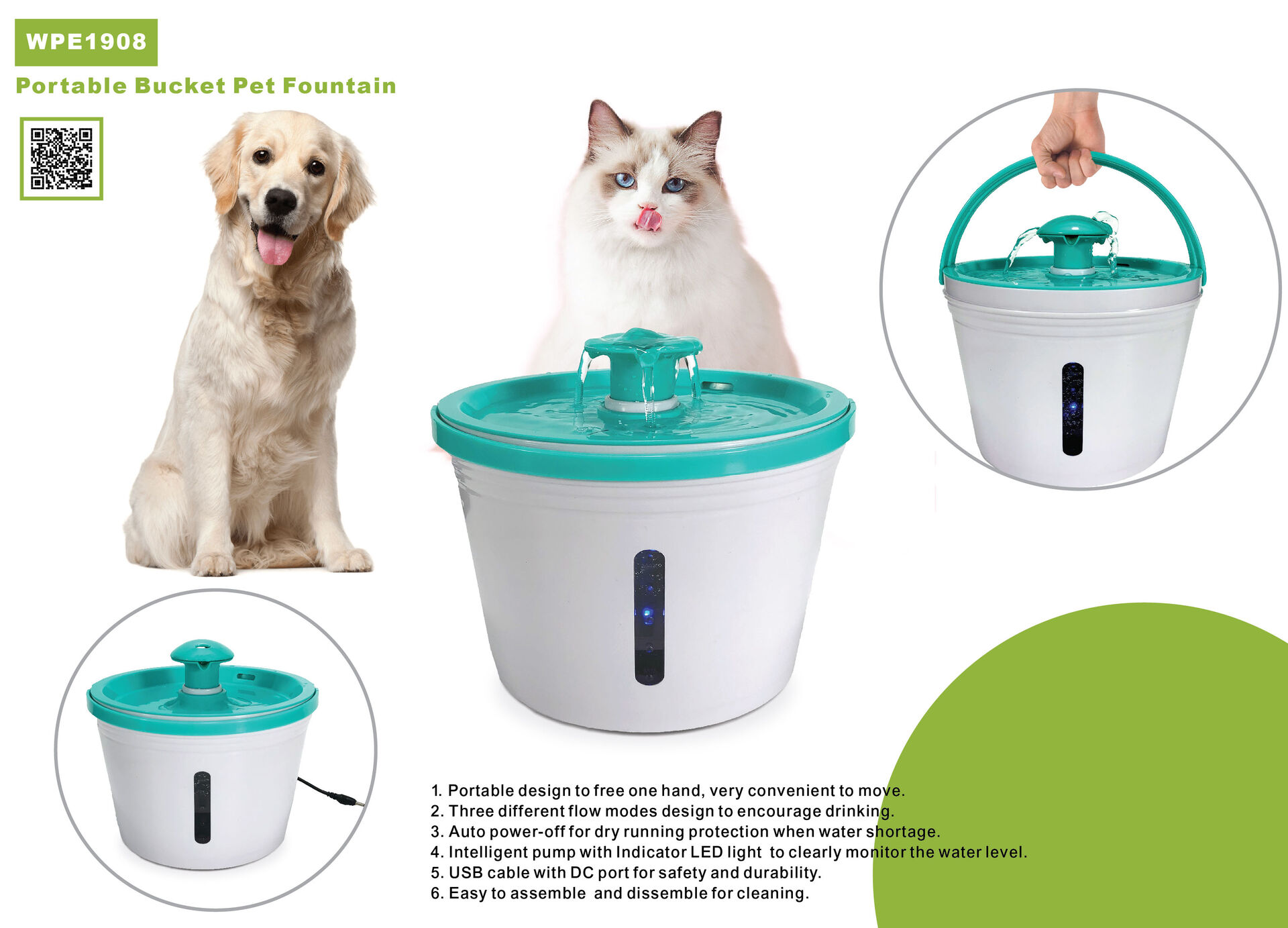 WPE1908

Portable Bucket Pet Fountain

1. Portable design to free one hand, very convenient to move.
2. Three different flow modes design to encourage drinking.
3. Auto power-off for dry running protection when water shortage.
4. Intelligent pump with Indicator LED light to clearly monitor the water level.
5. USB cable with DC port for safety and durability.
6. Easy to assemble and dissemble for cleaning.