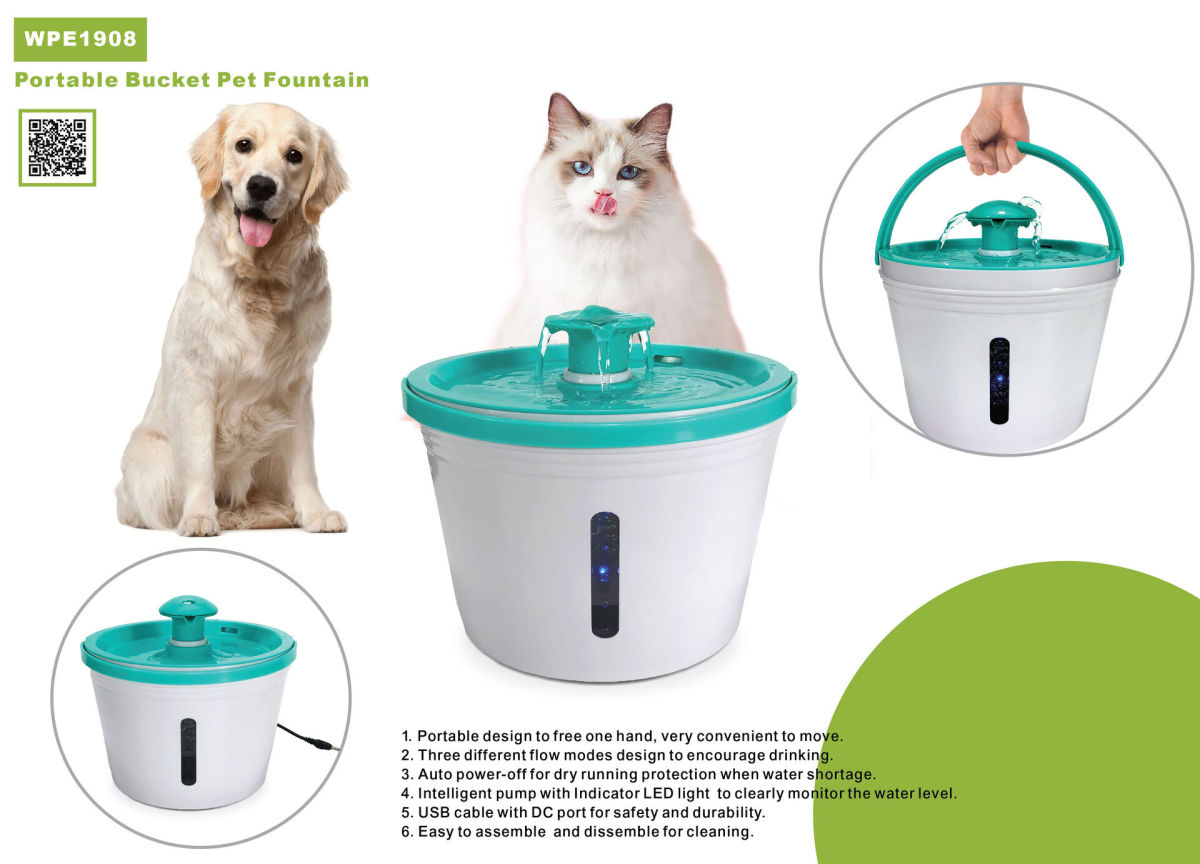 WPE1908
Portable Bucket Pet Fountain

1. Portable design to free one hand, very convenient to move.
2. Three different flow modes design to encourage drinking.
3. Auto power-off for dry running protection when water shortage.
4. Intelligent pump with Indicator LED light to clearly monitor the water level.
5. USB cable with DC port for safety and durability.
6. Easy to assemble and dissemble for cleaning.