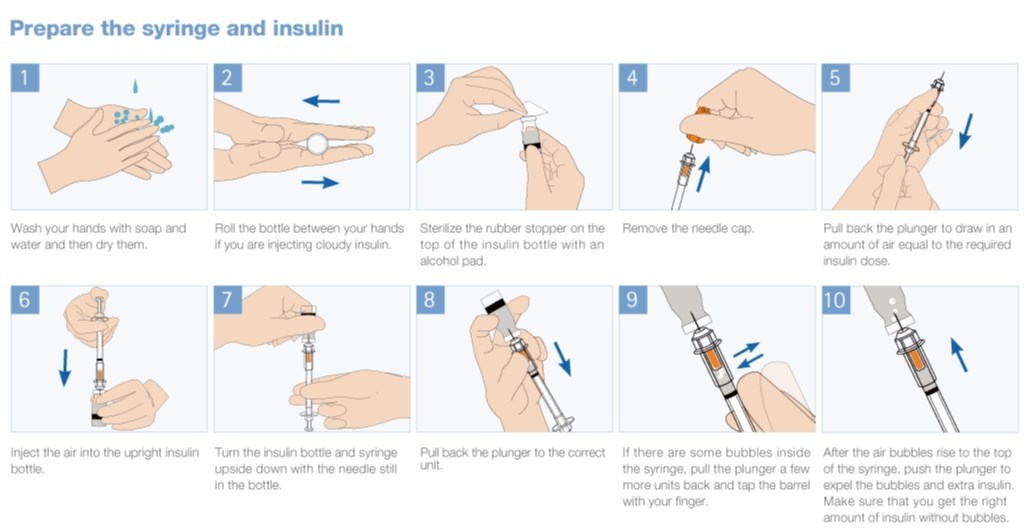 Prepare the syringe and insulin

1

Wash your hands with soap and water and then dry them.

2

Roll the bottle between your hands if you are injecting cloudy insulin.

3

Sterilize the rubber stopper on the top of the insulin bottle with an alcohol pad.

4

Remove the needle cap.

5

Pull back the plunger to draw in an amount of air equal to the required insulin dose.

6

Inject the air into the upright insulin bottle.

7

Turn the insulin bottle and syringe upside down with the needle still in the bottle.

8

Pull back the plunger to the correct unit.

9

If there are some bubbles inside the syringe, pull the plunger a few more units back and tap the barrel with your finger.

10

After the air bubbles rise to the top of the syringe, push the plunger to expel the bubbles and extra insulin. Make sure that you get the right amount of insulin without bubbles.