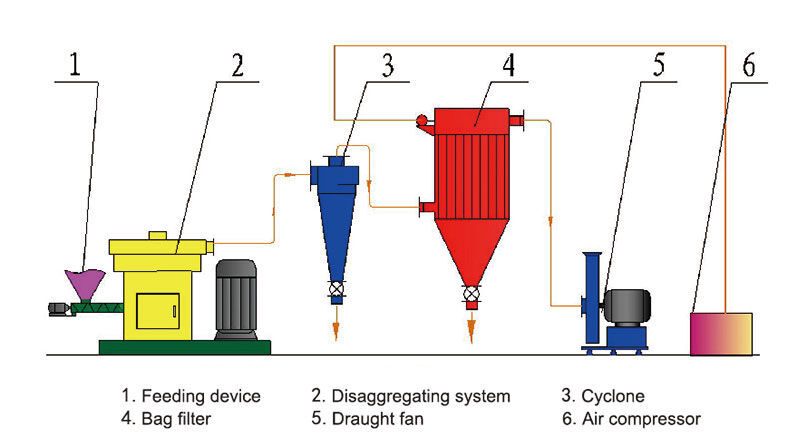 1
2
3
4
5
6

1. Feeding device
2. Disaggregating system
3. Cyclone
4. Bag filter
5. Draught fan
6. Air compressor