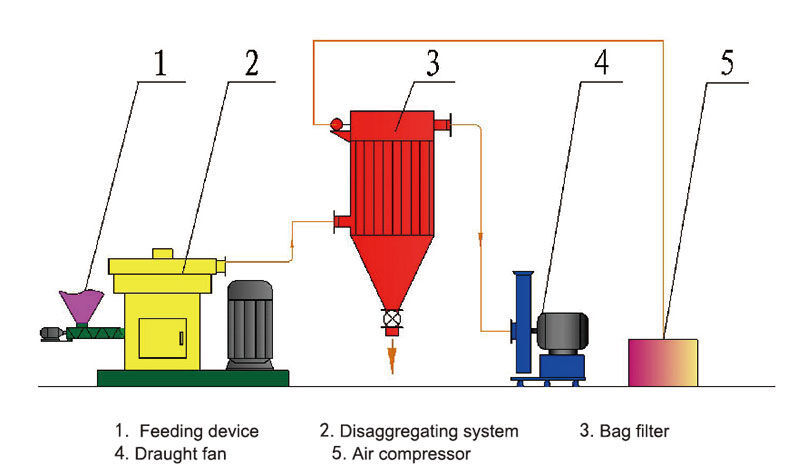 1 2 3 4 5

1. Feeding device
2. Disaggregating system
3. Bag filter
4. Draught fan
5. Air compressor