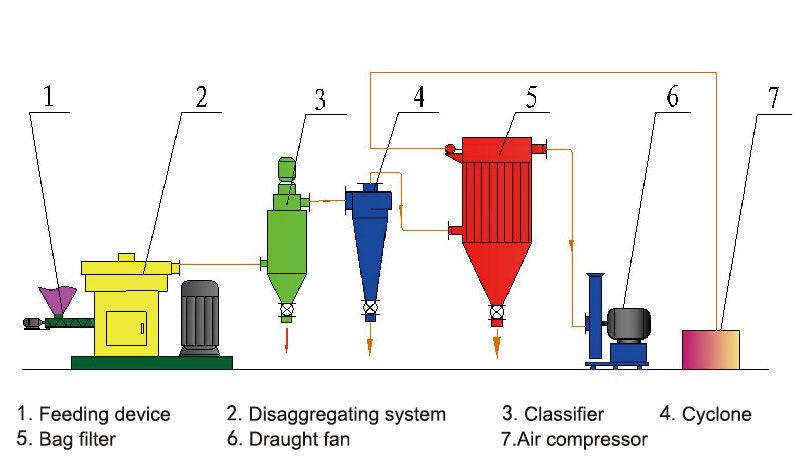 1 2 3 4 5 6 7

1. Feeding device
2. Disaggregating system
3. Classifier
4. Cyclone
5. Bag filter
6. Draught fan
7.Air compressor