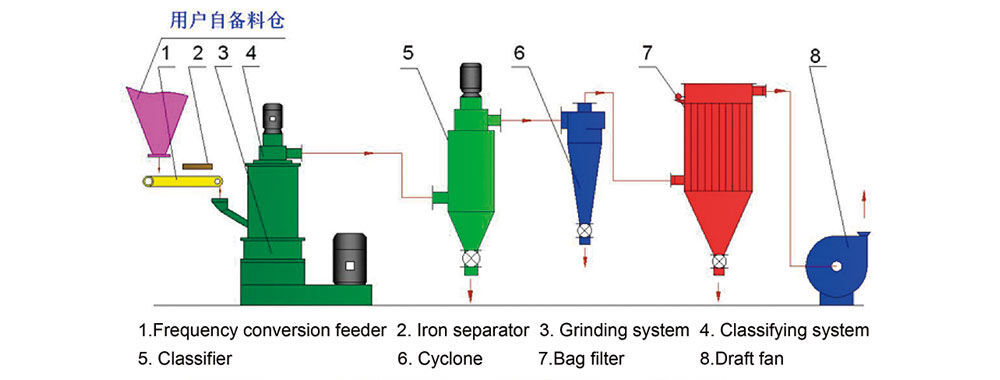 用户自备料仓

1 2 3 4

5

6

7

8

1.Frequency conversion feeder 2. Iron separator 3. Grinding system 4. Classifying system
5. Classifier 6. Cyclone 7.Bag filter 8.Draft fan