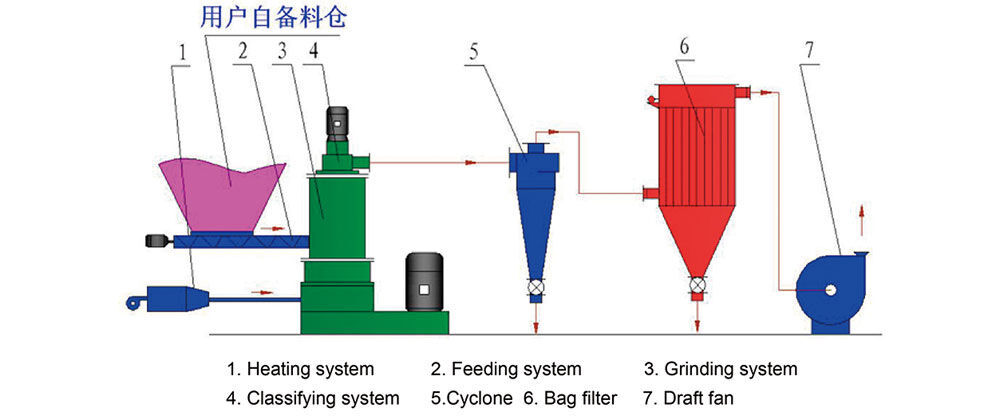 用户自备料仓

1
2
3
4
5
6
7

1. Heating system
2. Feeding system
3. Grinding system
4. Classifying system
5.Cyclone
6. Bag filter
7. Draft fan