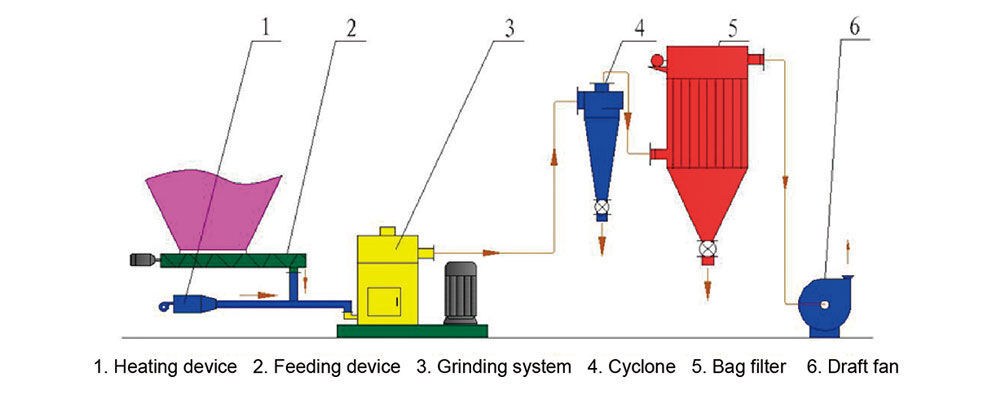 1
2
3
4
5
6

1. Heating device 2. Feeding device 3. Grinding system 4. Cyclone 5. Bag filter 6. Draft fan