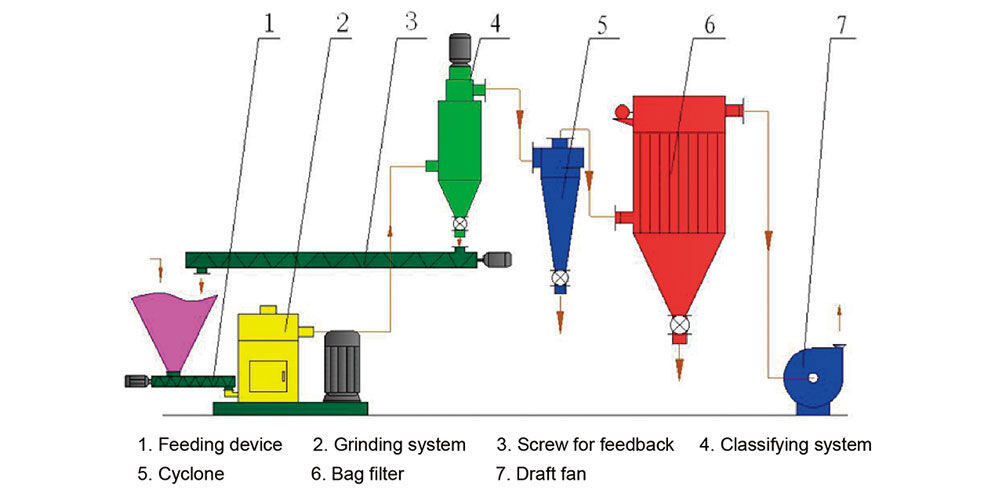 1 2 3 4 5 6 7

1. Feeding device 2. Grinding system 3. Screw for feedback 4. Classifying system
5. Cyclone 6. Bag filter 7. Draft fan