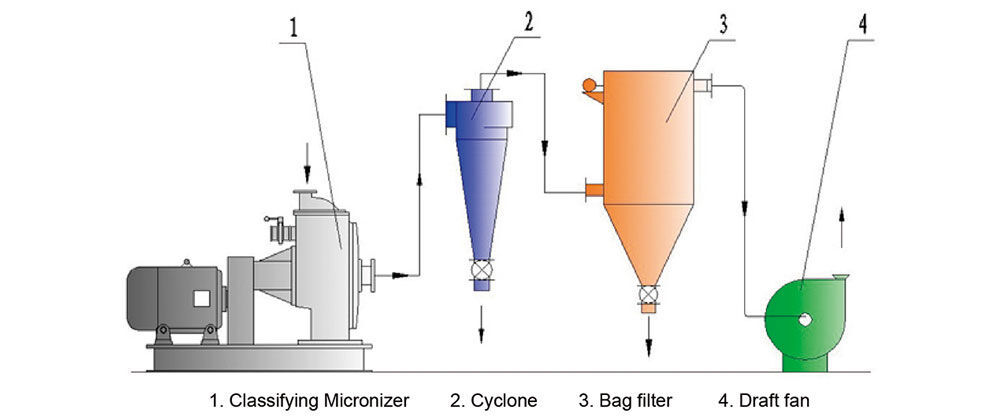 1
2
3
4

1. Classifying Micronizer 2. Cyclone 3. Bag filter 4. Draft fan