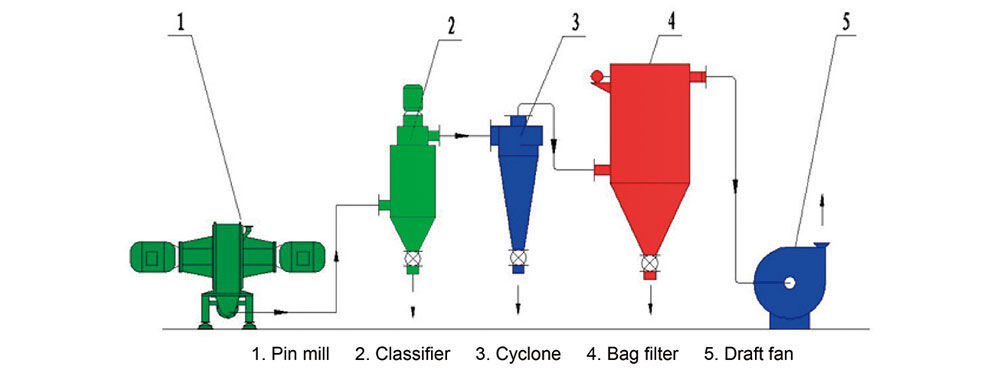 1
2
3
4
5

1. Pin mill 2. Classifier 3. Cyclone 4. Bag filter 5. Draft fan