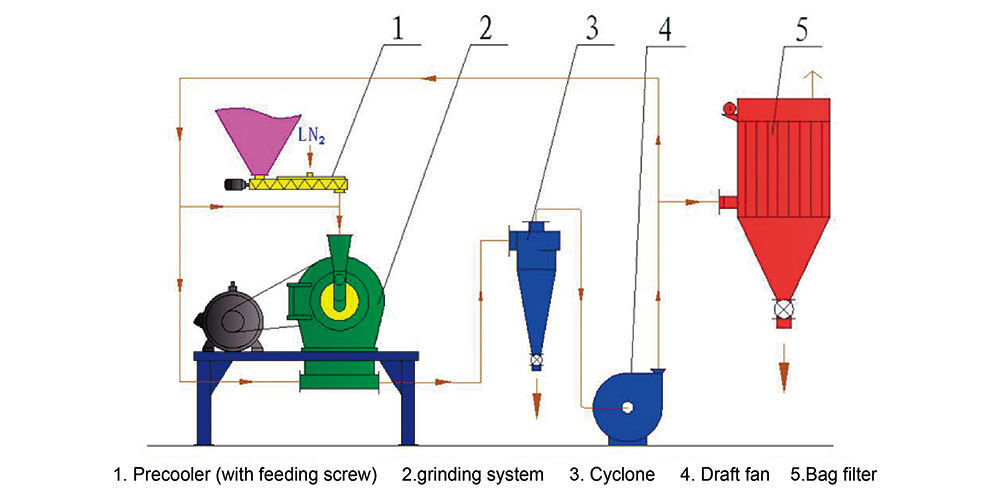 1
2
3
4
5
$LN_2$

1. Precooler (with feeding screw) 2.grinding system 3. Cyclone 4. Draft fan 5.Bag filter