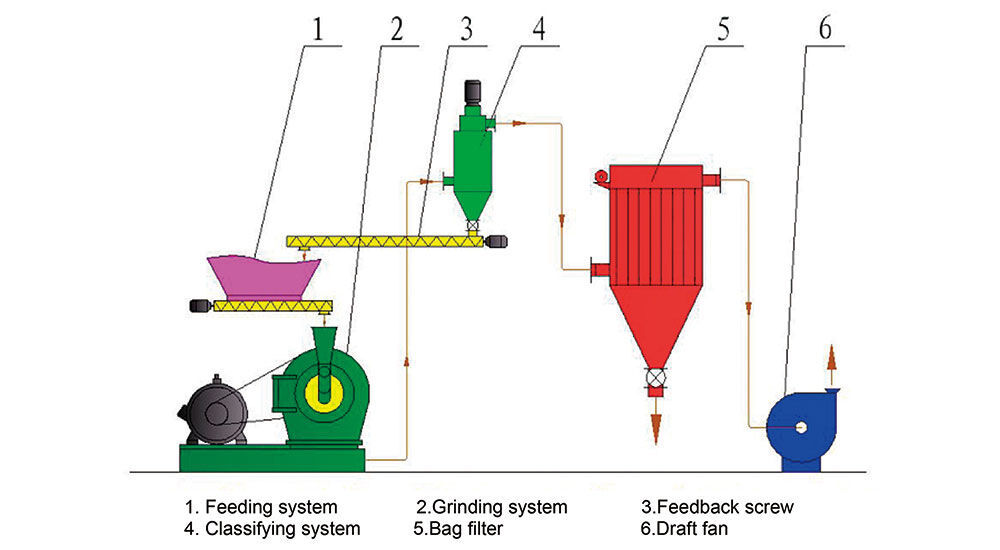 1 2 3 4 5 6

1. Feeding system
2.Grinding system
3.Feedback screw
4. Classifying system
5.Bag filter
6.Draft fan