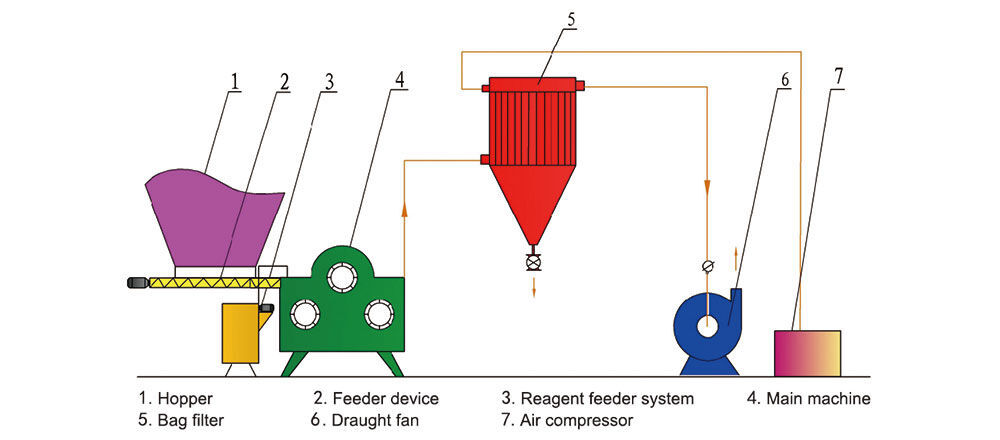 1
2
3
4
5
6
7

1. Hopper
2. Feeder device
3. Reagent feeder system
4. Main machine
5. Bag filter
6. Draught fan
7. Air compressor