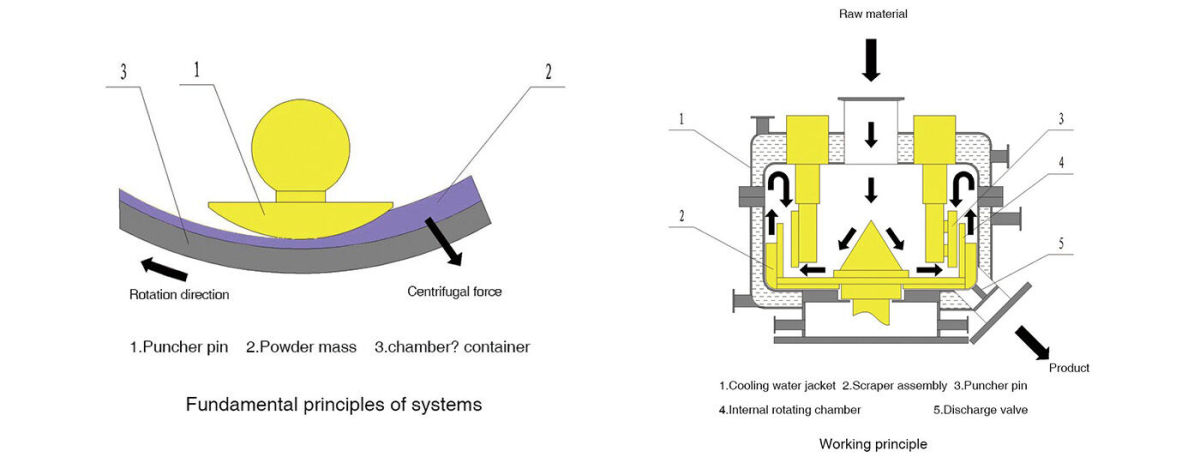 3
1
2

Rotation direction
Centrifugal force

1.Puncher pin 2.Powder mass 3.chamber? container

Fundamental principles of systems

Raw material

1
2
3
4
5

Product

1.Cooling water jacket 2.Scraper assembly 3.Puncher pin
4.Internal rotating chamber 5.Discharge valve

Working principle