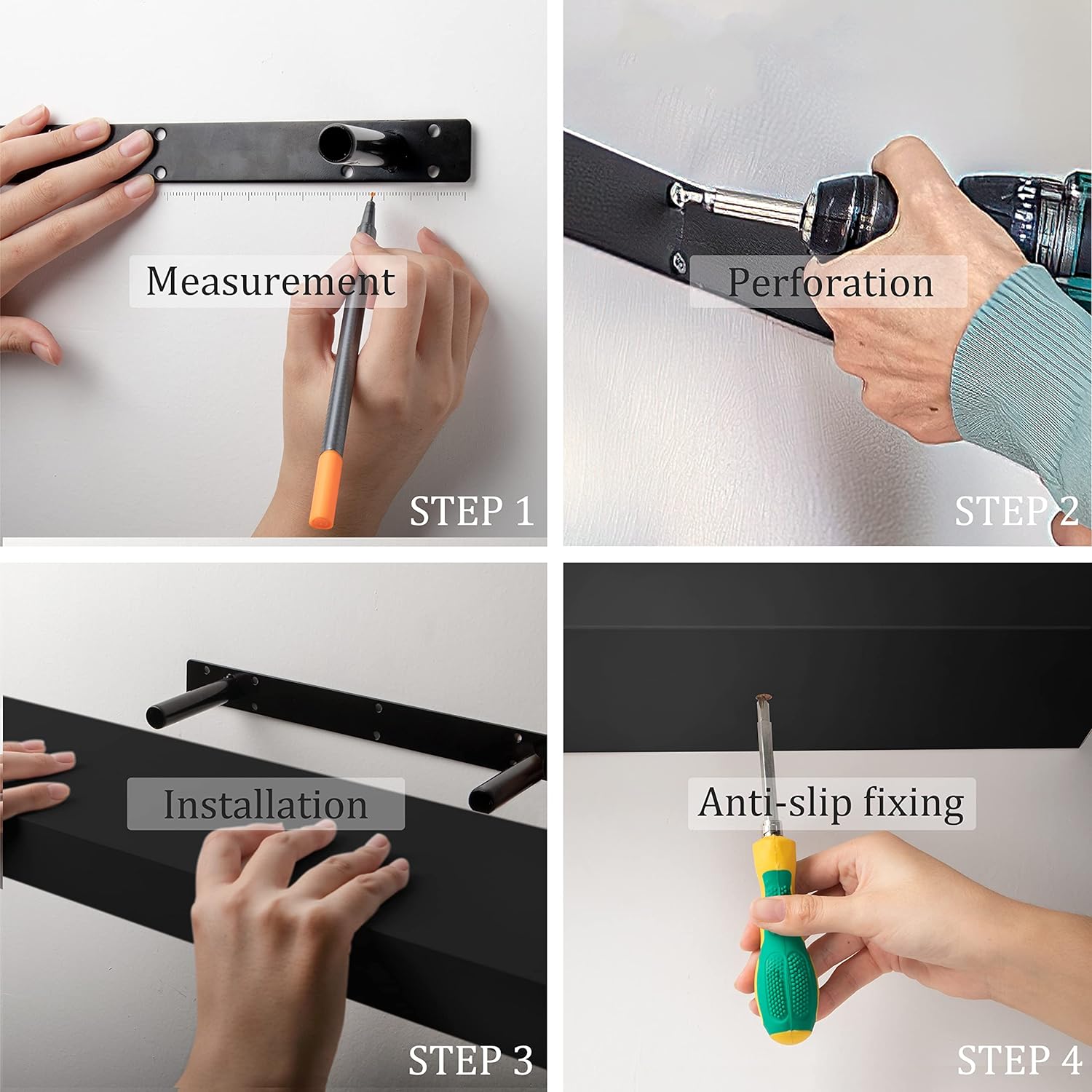 Measurement
STEP 1

Perforation
STEP 2

Installation
STEP 3

Anti-slip fixing
STEP 4