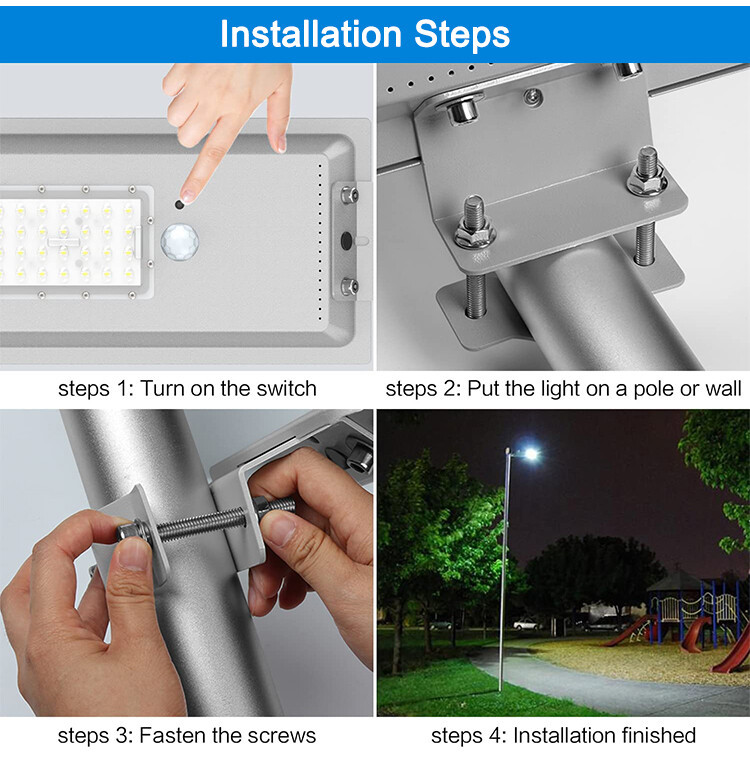 Installation Steps

steps 1: Turn on the switch

steps 2: Put the light on a pole or wall

steps 3: Fasten the screws

steps 4: Installation finished