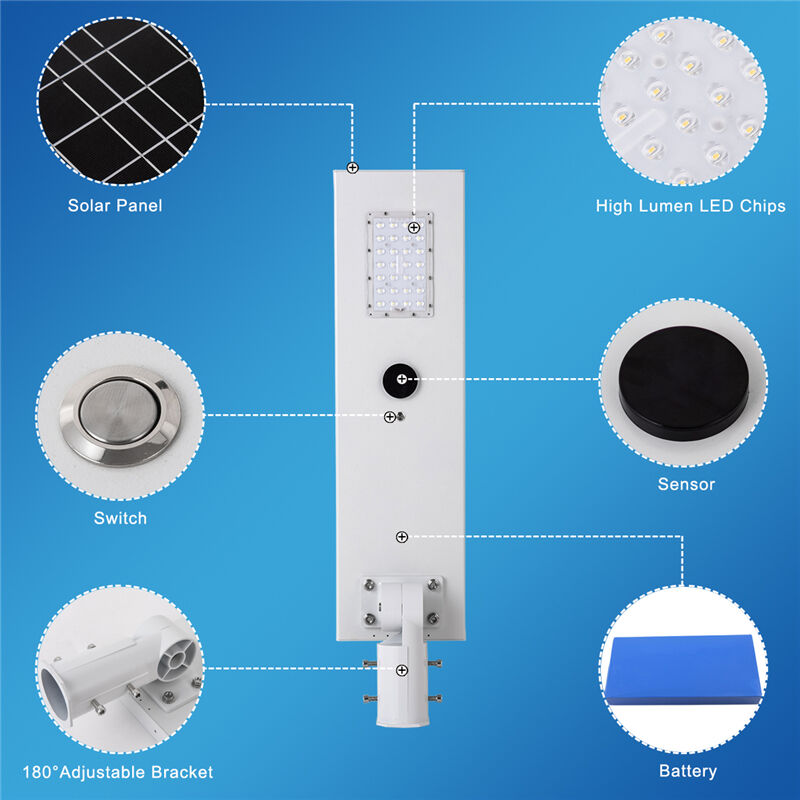 Solar Panel

High Lumen LED Chips

Switch

Sensor

180°Adjustable Bracket

Battery