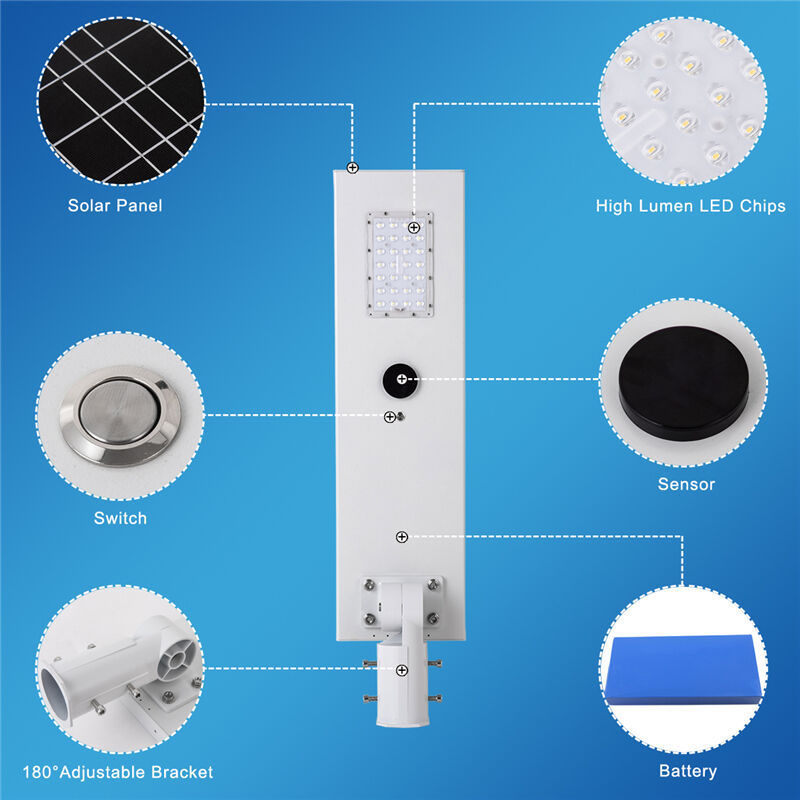 Solar Panel

High Lumen LED Chips

Switch

Sensor

180°Adjustable Bracket

Battery