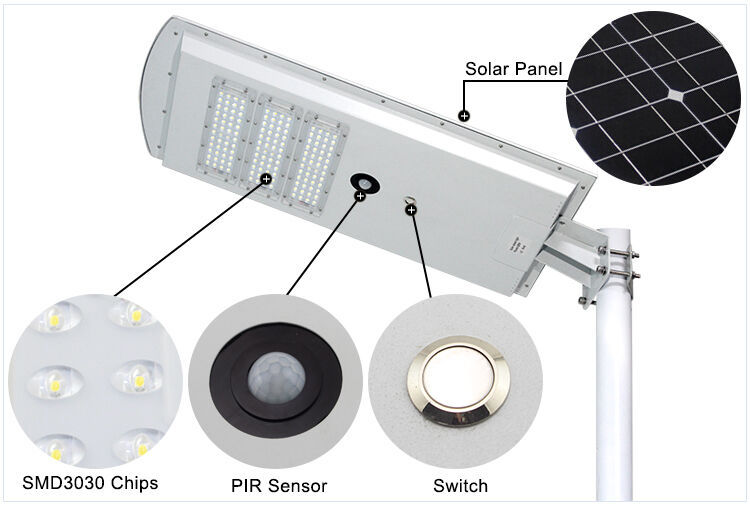 Solar Panel

SMD3030 Chips

PIR Sensor

Switch