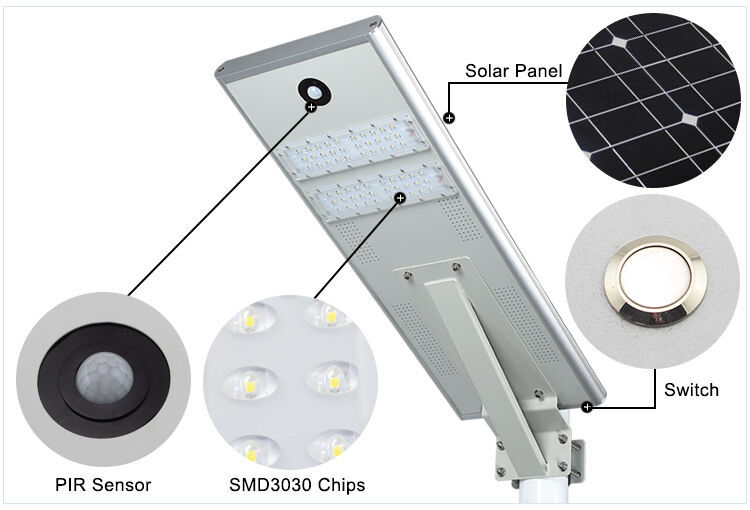 Solar Panel

Switch

PIR Sensor

SMD3030 Chips