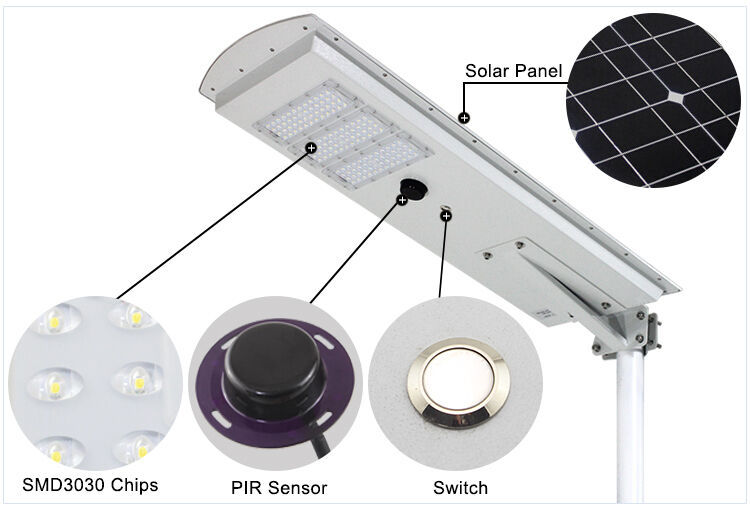 Solar Panel

SMD3030 Chips

PIR Sensor

Switch