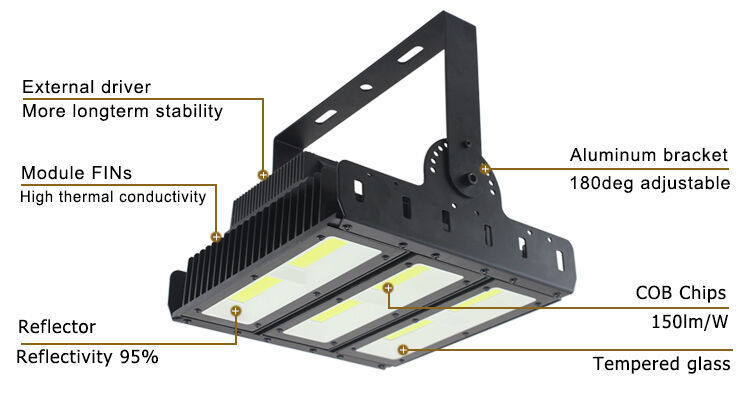 External driver
More longterm stability

Module FINs
High thermal conductivity

Reflector
Reflectivity 95%

Aluminum bracket
180deg adjustable

COB Chips
150lm/W

Tempered glass