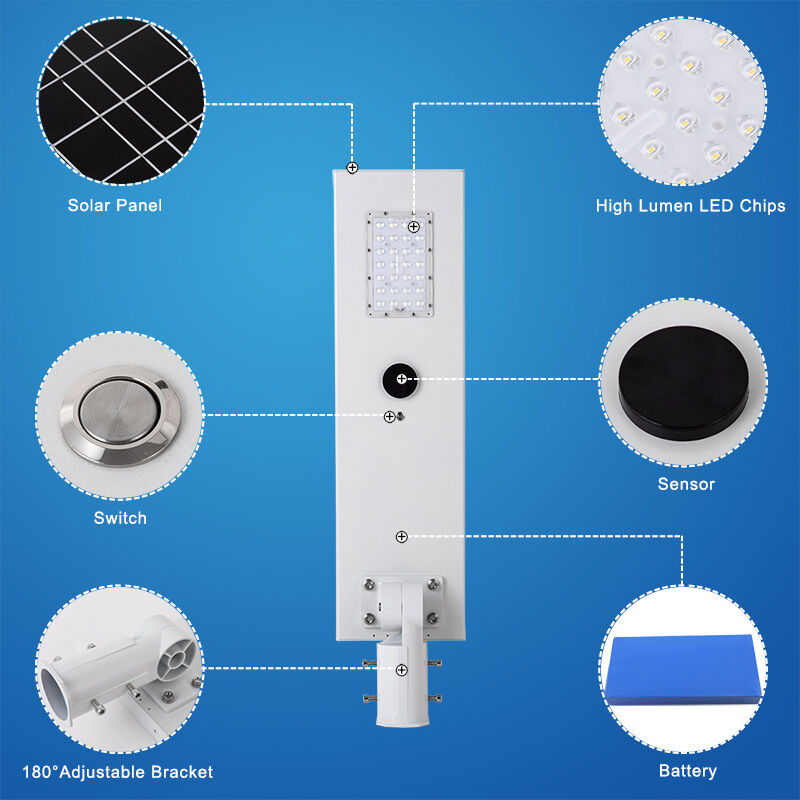 Solar Panel

High Lumen LED Chips

Switch

Sensor

180°Adjustable Bracket

Battery