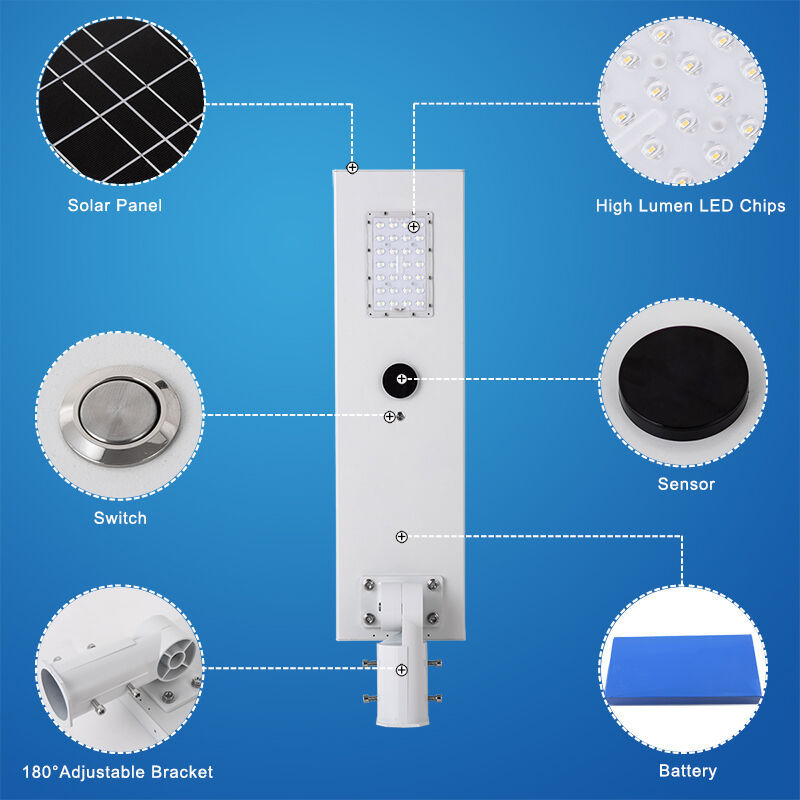 Solar Panel

High Lumen LED Chips

Switch

Sensor

180°Adjustable Bracket

Battery