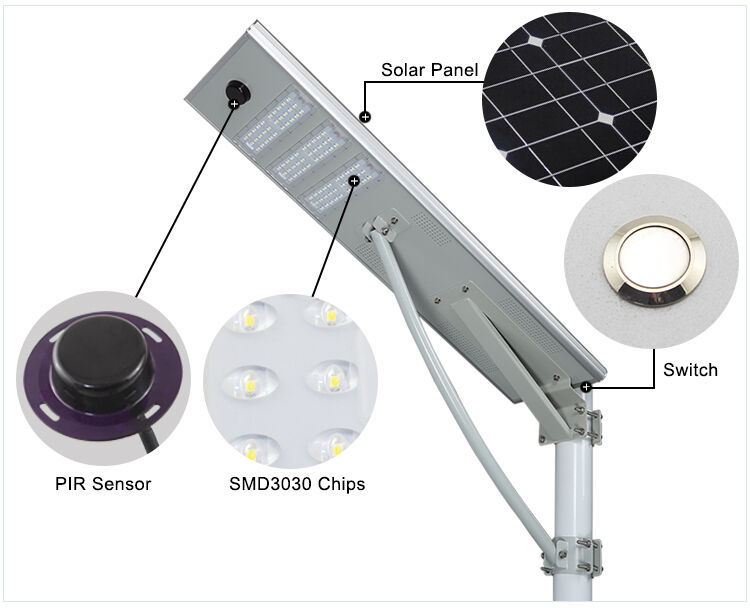 Solar Panel

Switch

PIR Sensor

SMD3030 Chips