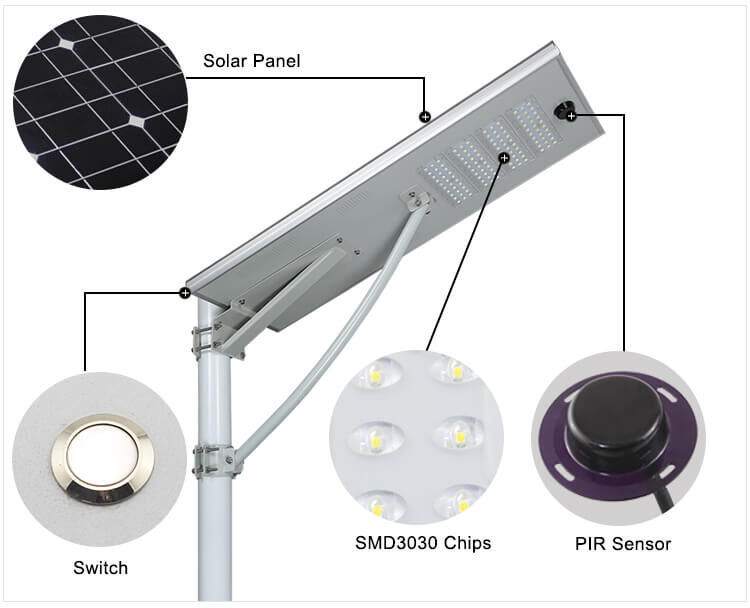 Solar Panel

Switch

SMD3030 Chips

PIR Sensor