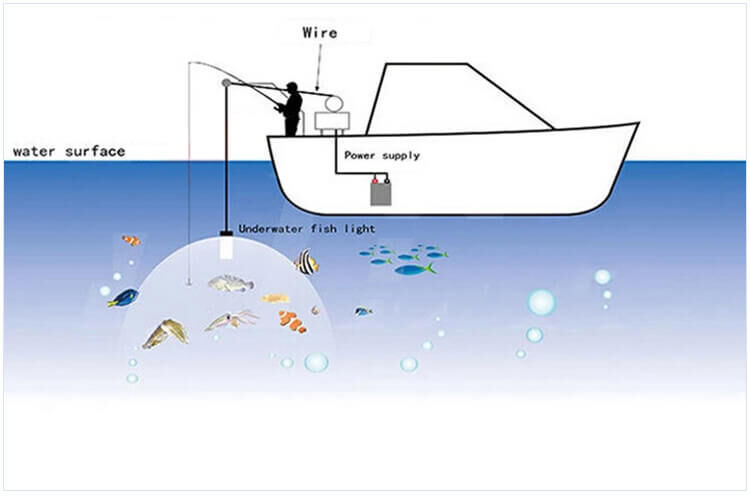 Wire

water surface

Power supply

Underwater fish light