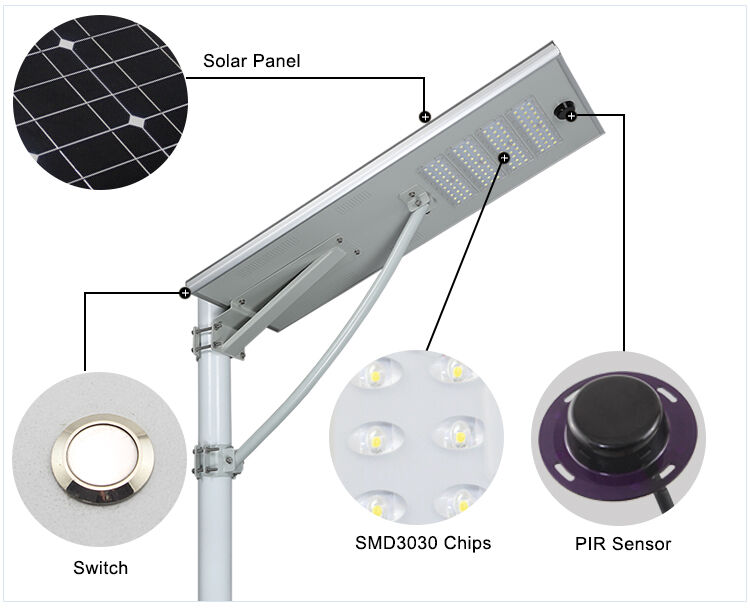 Solar Panel

Switch

SMD3030 Chips

PIR Sensor