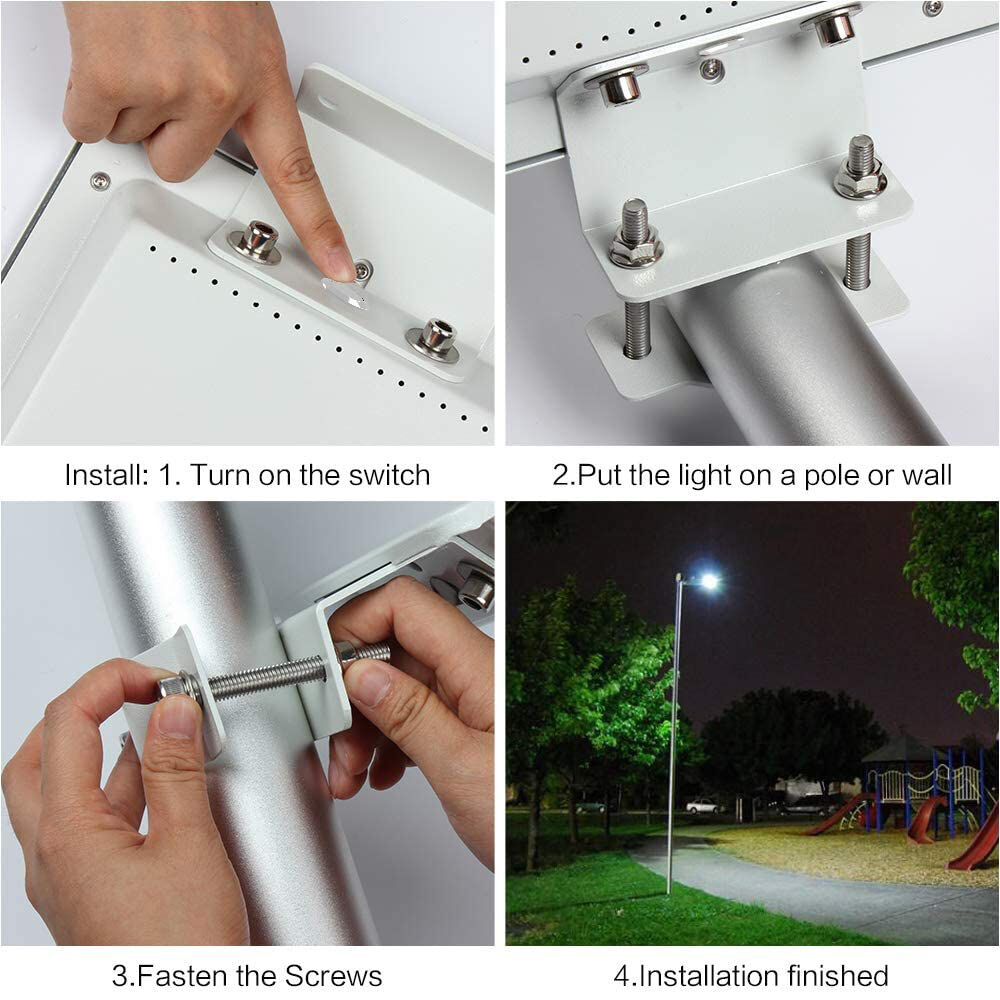 Install: 1. Turn on the switch

2.Put the light on a pole or wall

3.Fasten the Screws

4.Installation finished