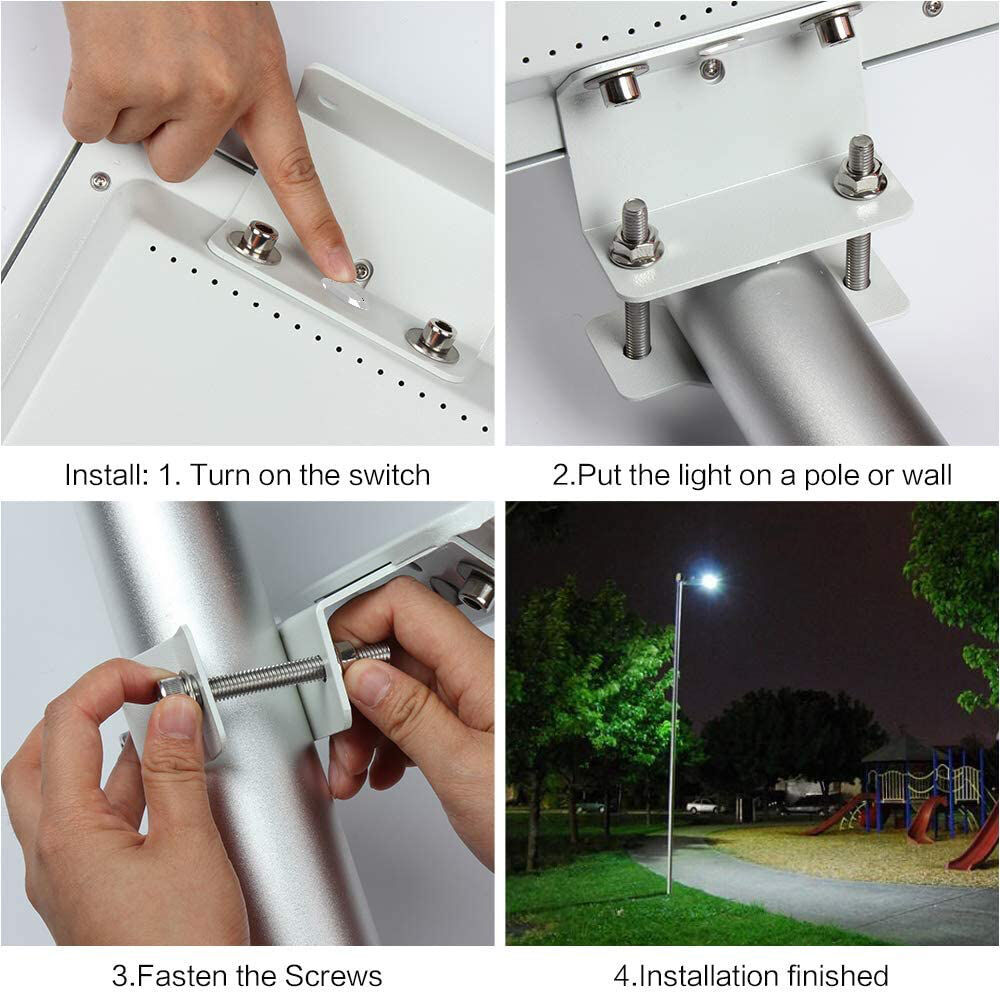 Install: 1. Turn on the switch

2.Put the light on a pole or wall

3.Fasten the Screws

4.Installation finished