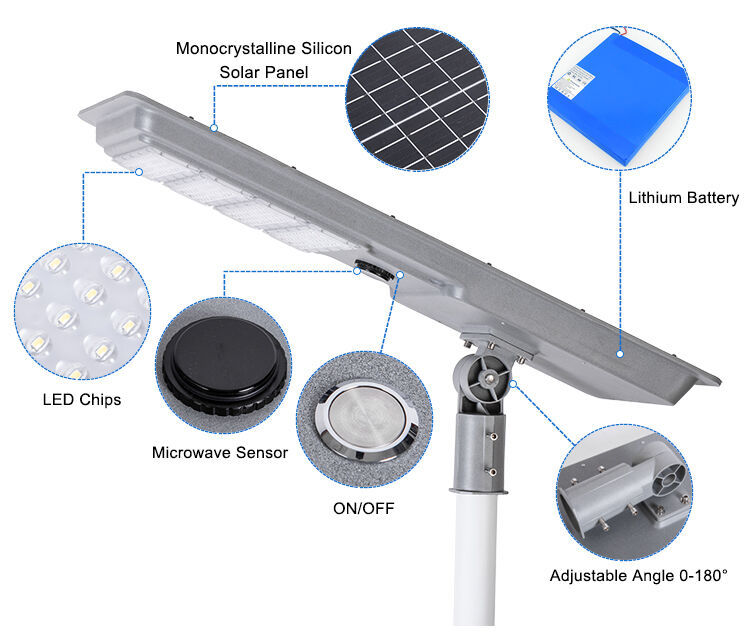 Monocrystalline Silicon Solar Panel

Lithium Battery

LED Chips

Microwave Sensor

ON/OFF

Adjustable Angle 0-180°