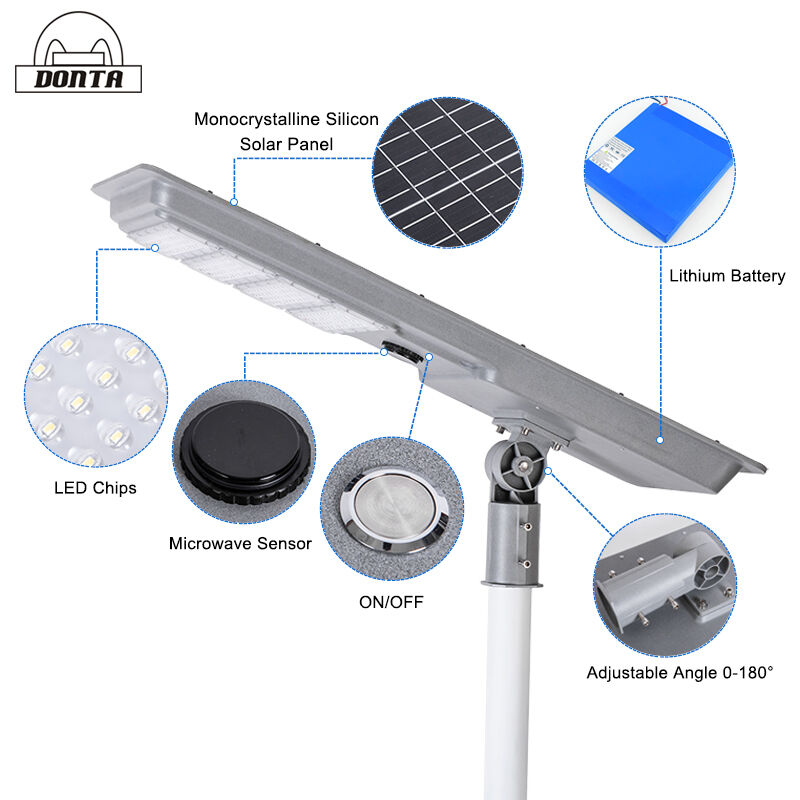 DONTA

Monocrystalline Silicon Solar Panel

Lithium Battery

LED Chips

Microwave Sensor

ON/OFF

Adjustable Angle 0-180°