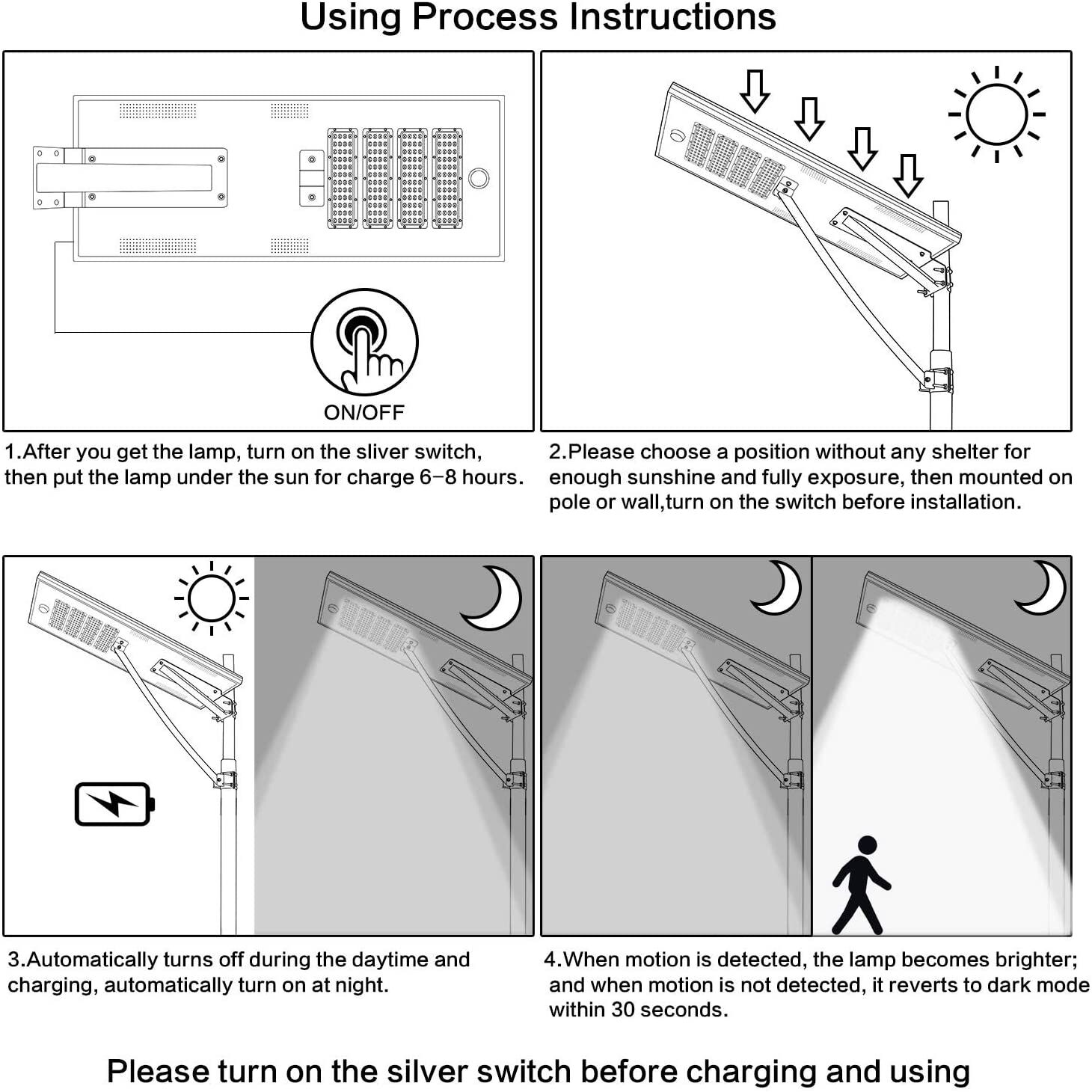 Using Process Instructions

ON/OFF

1.After you get the lamp, turn on the sliver switch, then put the lamp under the sun for charge 6–8 hours.

2.Please choose a position without any shelter for enough sunshine and fully exposure, then mounted on pole or wall,turn on the switch before installation.

3.Automatically turns off during the daytime and charging, automatically turn on at night.

4.When motion is detected, the lamp becomes brighter; and when motion is not detected, it reverts to dark mode within 30 seconds.

Please turn on the silver switch before charging and using