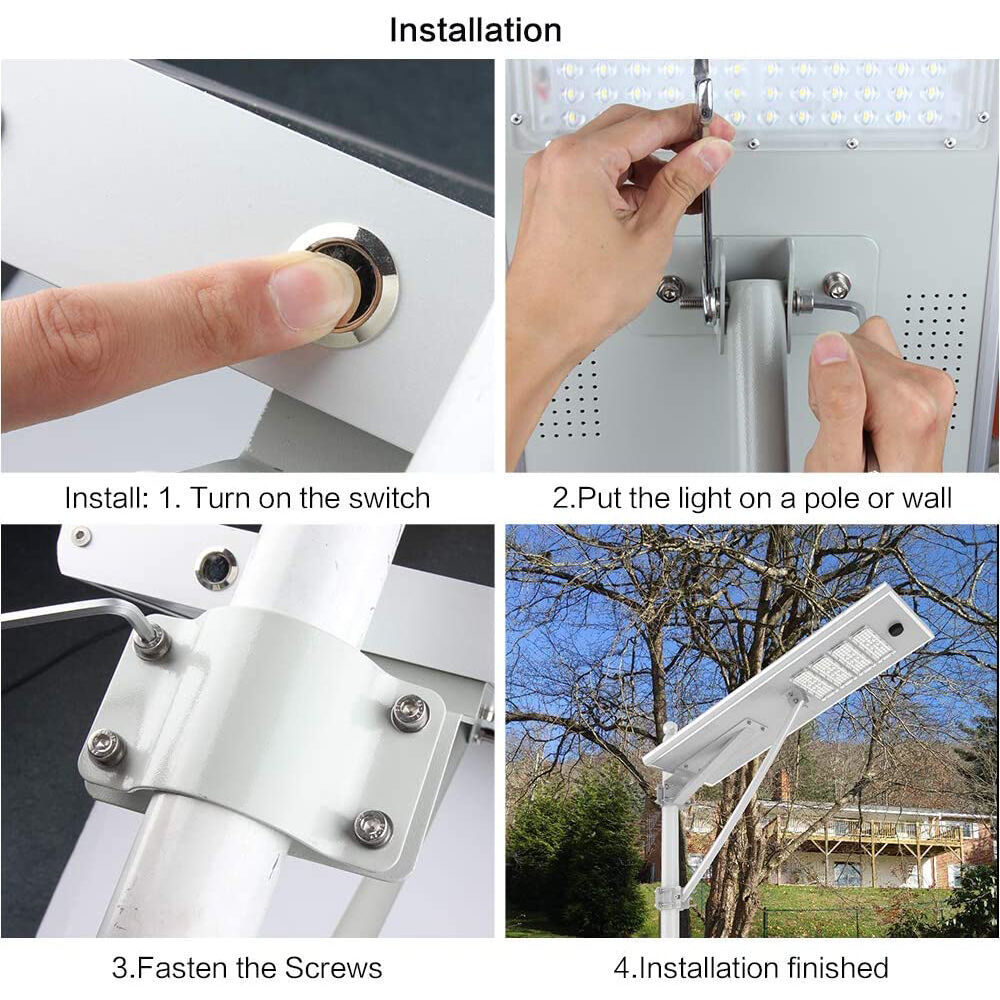 Installation

Install: 1. Turn on the switch

2.Put the light on a pole or wall

3.Fasten the Screws

4.Installation finished