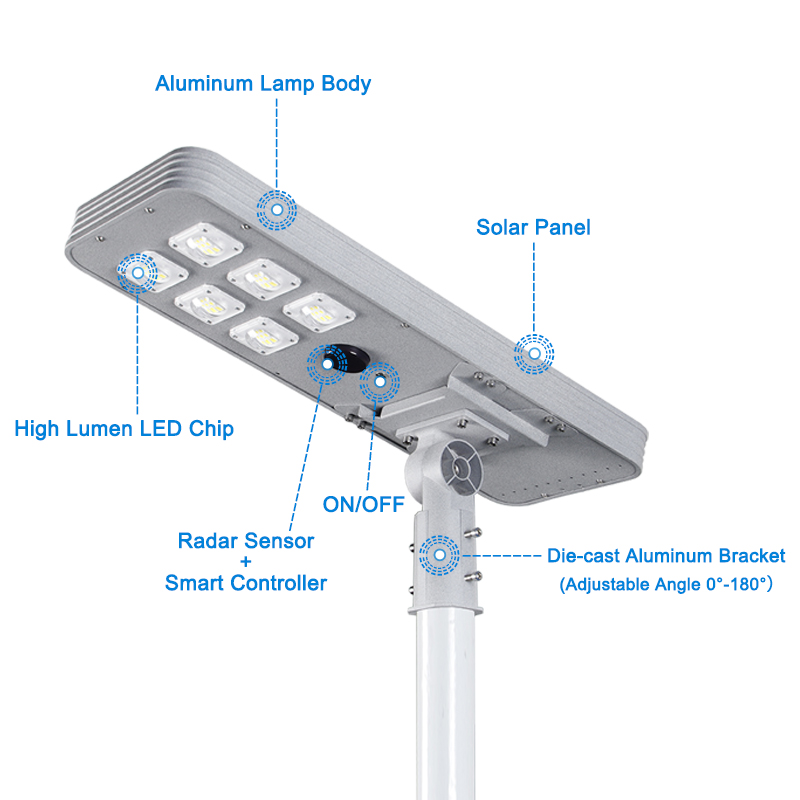 Aluminum Lamp Body

Solar Panel

High Lumen LED Chip

ON/OFF

Radar Sensor
+
Smart Controller

Die-cast Aluminum Bracket
(Adjustable Angle 0°-180°)